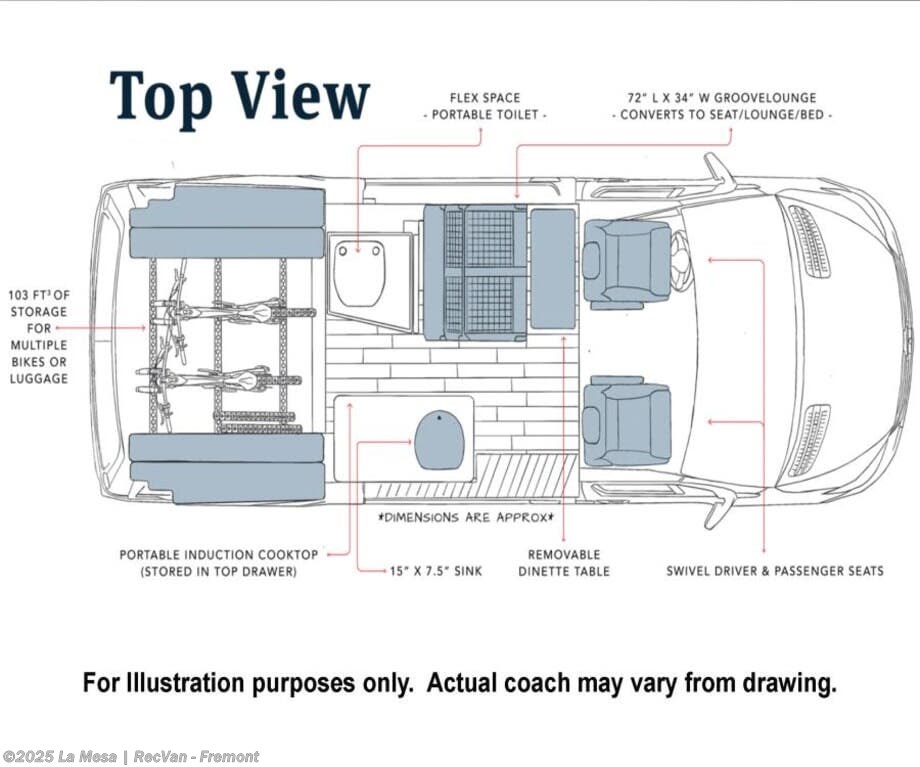 Top View

FLEX SPACE
- PORTABLE TOILET -

72" L X 34" W GROOVELOUNGE
- CONVERTS TO SEAT/LOUNGE/BED -

103 FT$^3$ OF STORAGE FOR MULTIPLE BIKES OR LUGGAGE

*DIMENSIONS ARE APPROX*

PORTABLE INDUCTION COOKTOP (STORED IN TOP DRAWER)

15" X 7.5" SINK

REMOVABLE DINETTE TABLE

SWIVEL DRIVER & PASSENGER SEATS

For Illustration purposes only. Actual coach may vary from drawing.

©2025 La Mesa | RecVan - Fremont