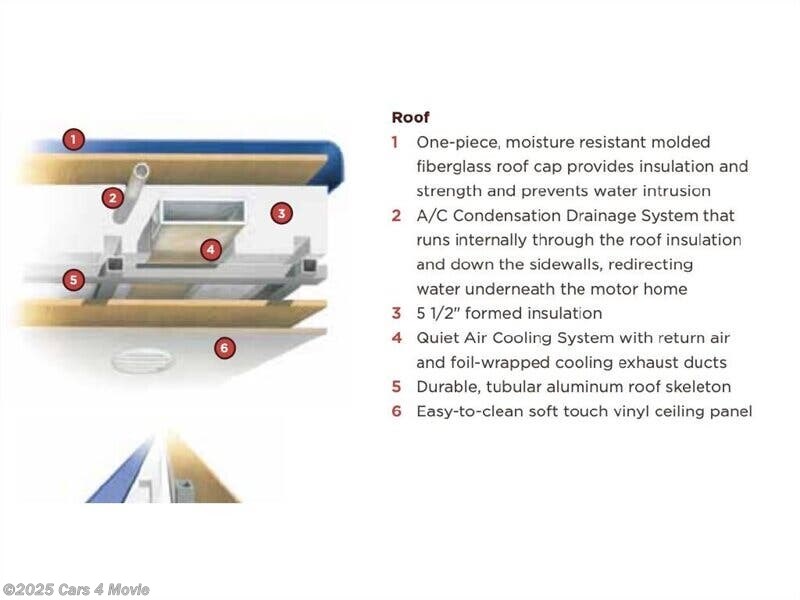 1
2
3
4
5
6

Roof
1 One-piece, moisture resistant molded fiberglass roof cap provides insulation and strength and prevents water intrusion
2 A/C Condensation Drainage System that runs internally through the roof insulation and down the sidewalls, redirecting water underneath the motor home
3 5 1/2" formed insulation
4 Quiet Air Cooling System with return air and foil-wrapped cooling exhaust ducts
5 Durable, tubular aluminum roof skeleton
6 Easy-to-clean soft touch vinyl ceiling panel

©2025 Cars 4 Movie