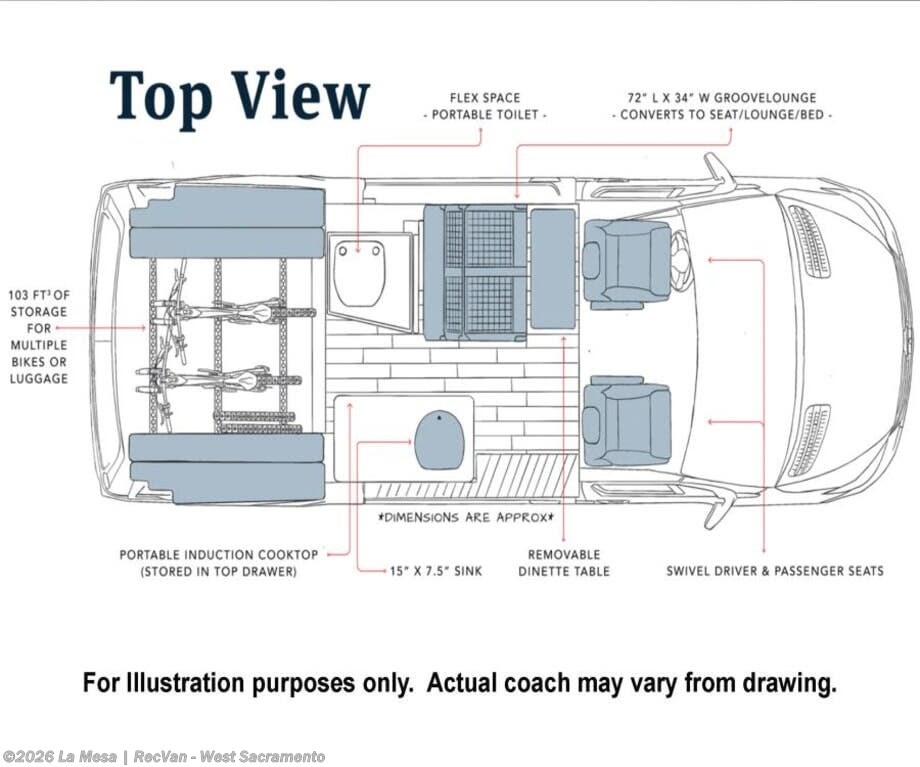 Top View

FLEX SPACE
- PORTABLE TOILET -

72" L X 34" W GROOVELOUNGE
- CONVERTS TO SEAT/LOUNGE/BED -

103 FT$^3$ OF STORAGE FOR MULTIPLE BIKES OR LUGGAGE

*DIMENSIONS ARE APPROX*

PORTABLE INDUCTION COOKTOP
(STORED IN TOP DRAWER)

15" X 7.5" SINK

REMOVABLE
DINETTE TABLE

SWIVEL DRIVER & PASSENGER SEATS

For Illustration purposes only. Actual coach may vary from drawing.

©2026 La Mesa | RecVan - West Sacramento