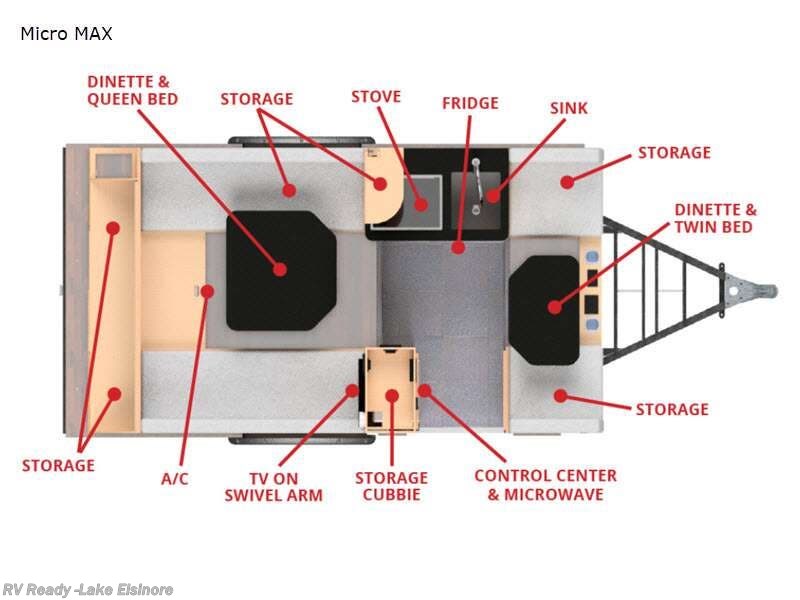 Micro MAX

DINETTE & QUEEN BED

STORAGE

STOVE

FRIDGE

SINK

STORAGE

DINETTE & TWIN BED

STORAGE

STORAGE

A/C

TV ON SWIVEL ARM

STORAGE CUBBIE

CONTROL CENTER & MICROWAVE

RV Ready -Lake Elsinore