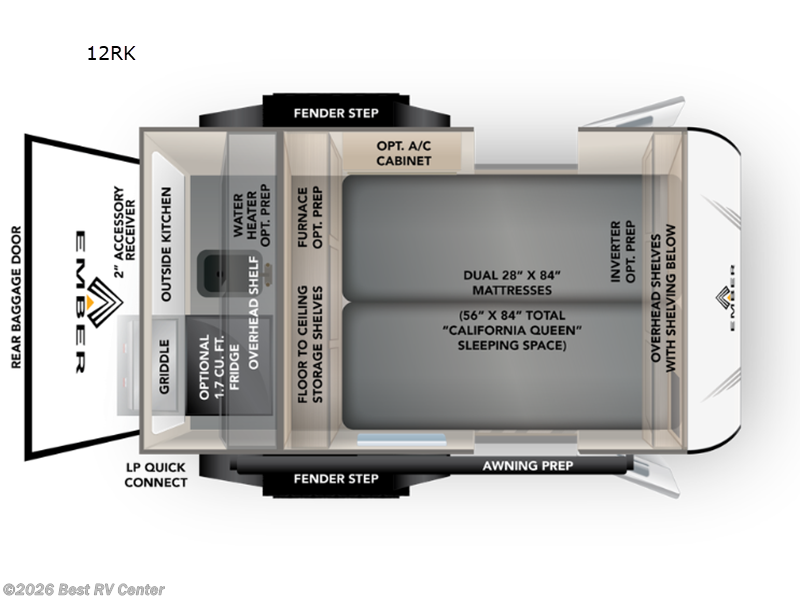 12RK

FENDER STEP

REAR BAGGAGE DOOR

EMBER

2" ACCESSORY RECEIVER

OUTSIDE KITCHEN

GRIDDLE

WATER HEATER OPT. PREP

OVERHEAD SHELF

OPTIONAL 1.7 CU. FT. FRIDGE

FURNACE OPT. PREP

FLOOR TO CEILING STORAGE SHELVES

OPT. A/C CABINET

DUAL 28" X 84" MATTRESSES

(56" X 84" TOTAL "CALIFORNIA QUEEN" SLEEPING SPACE)

INVERTER OPT. PREP

OVERHEAD SHELVES WITH SHELVING BELOW

EMBER

LP QUICK CONNECT

FENDER STEP

AWNING PREP

©2026 Best RV Center