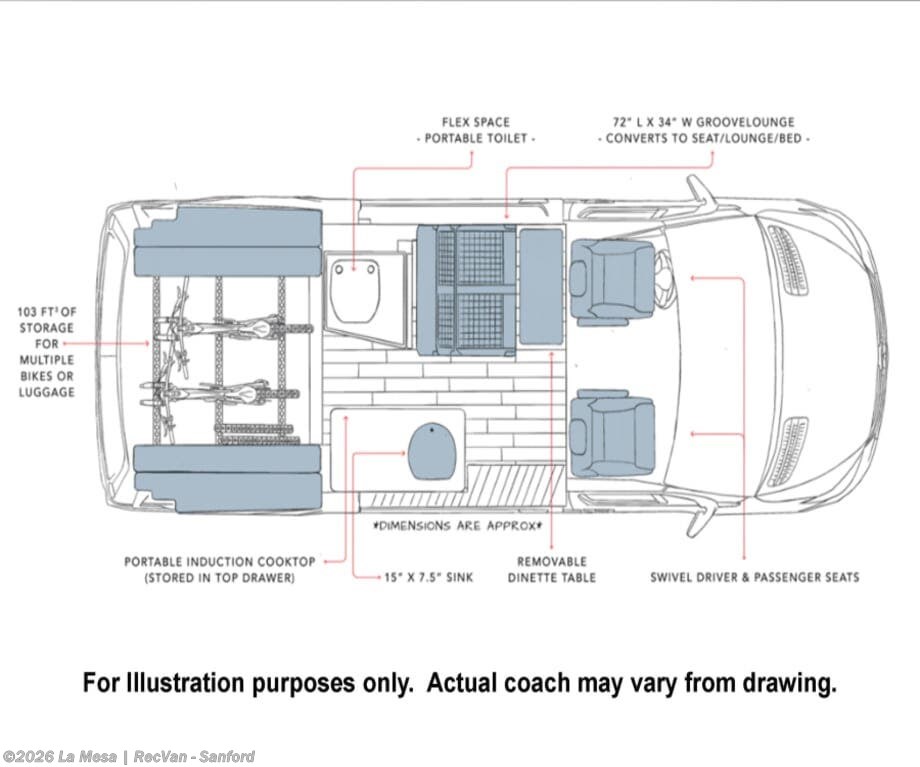 FLEX SPACE
- PORTABLE TOILET -

72" L X 34" W GROOVELOUNGE
- CONVERTS TO SEAT/LOUNGE/BED -

103 FT³ OF STORAGE FOR MULTIPLE BIKES OR LUGGAGE

*DIMENSIONS ARE APPROX*

PORTABLE INDUCTION COOKTOP (STORED IN TOP DRAWER)

15" X 7.5" SINK

REMOVABLE DINETTE TABLE

SWIVEL DRIVER & PASSENGER SEATS

For Illustration purposes only. Actual coach may vary from drawing.

©2026 La Mesa | RecVan - Sanford