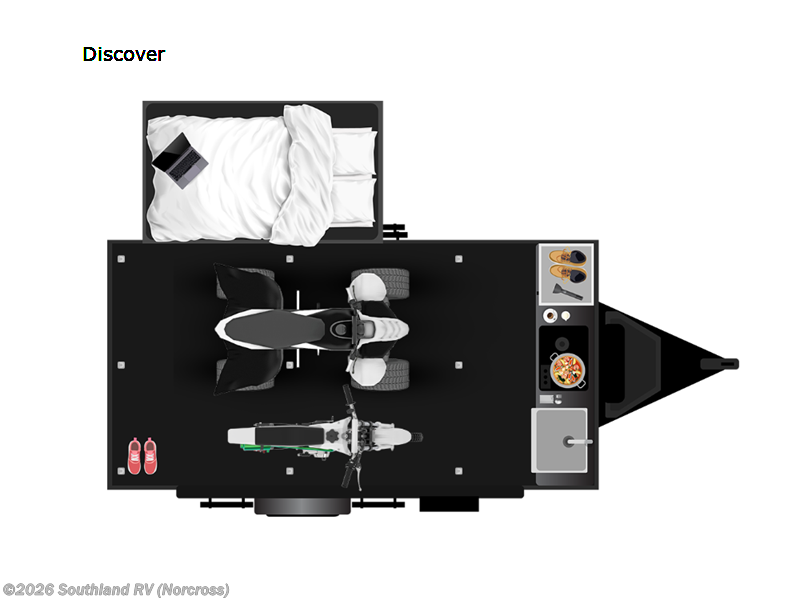 Discover

©2026 Southland RV (Norcross)